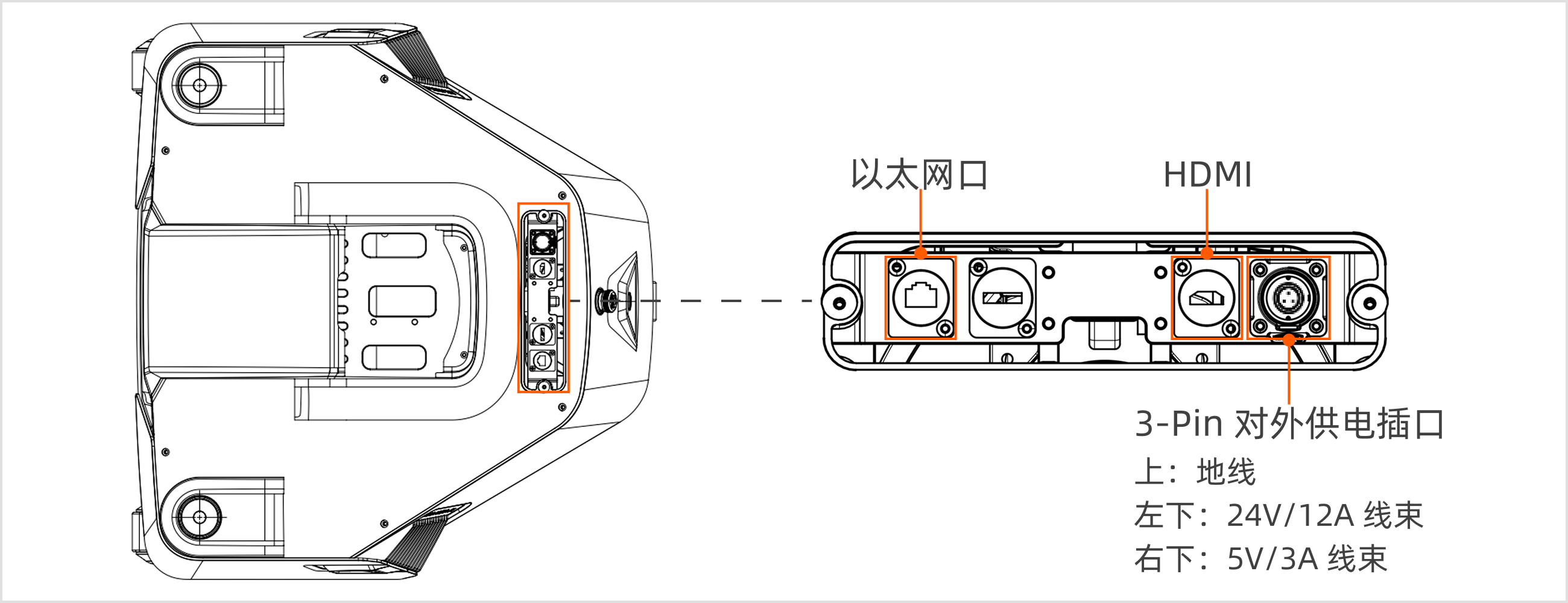 以太网口

HDMI

3-Pin 对外供电插口
上：地线
左下：24V/12A 线束
右下：5V/3A 线束