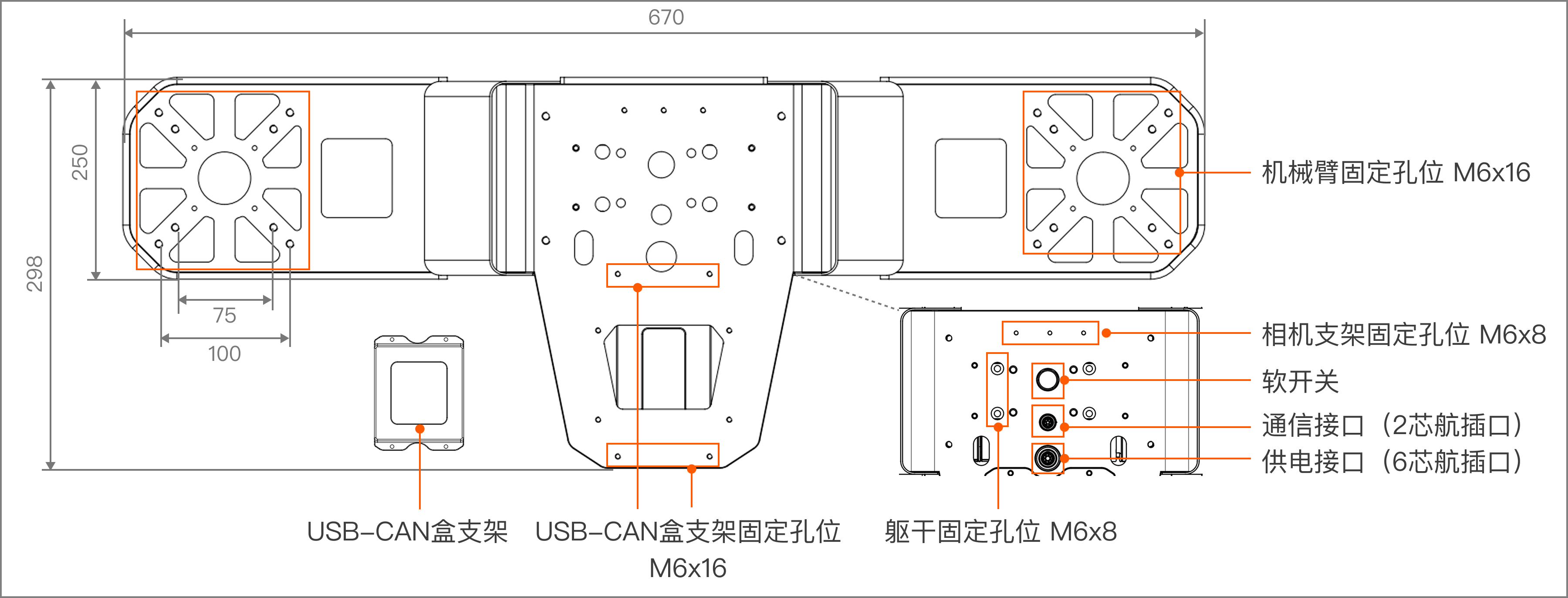 670

250

298

75

100

机械臂固定孔位 M6x16

相机支架固定孔位 M6x8

软开关

通信接口（2芯航插口）

供电接口（6芯航插口）

USB-CAN盒支架

USB-CAN盒支架固定孔位 M6x16

躯干固定孔位 M6x8