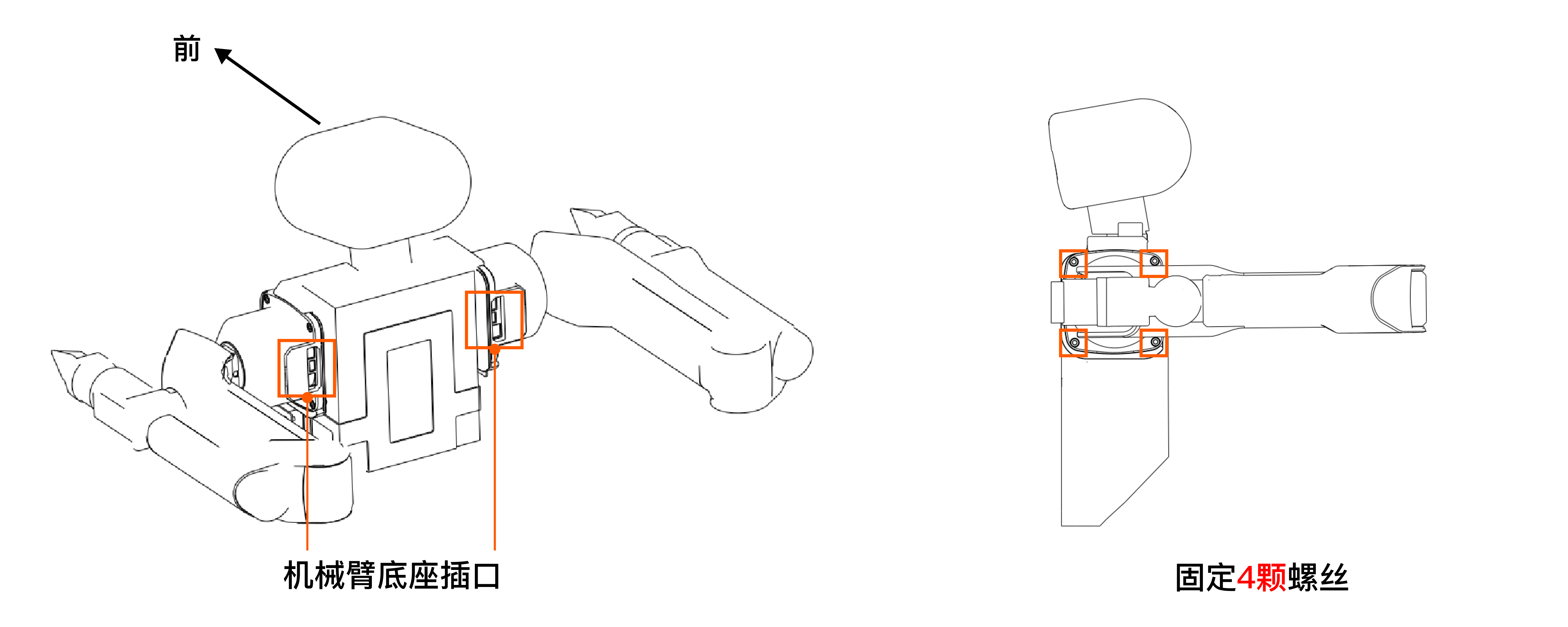 前

机械臂底座插口

固定4颗螺丝