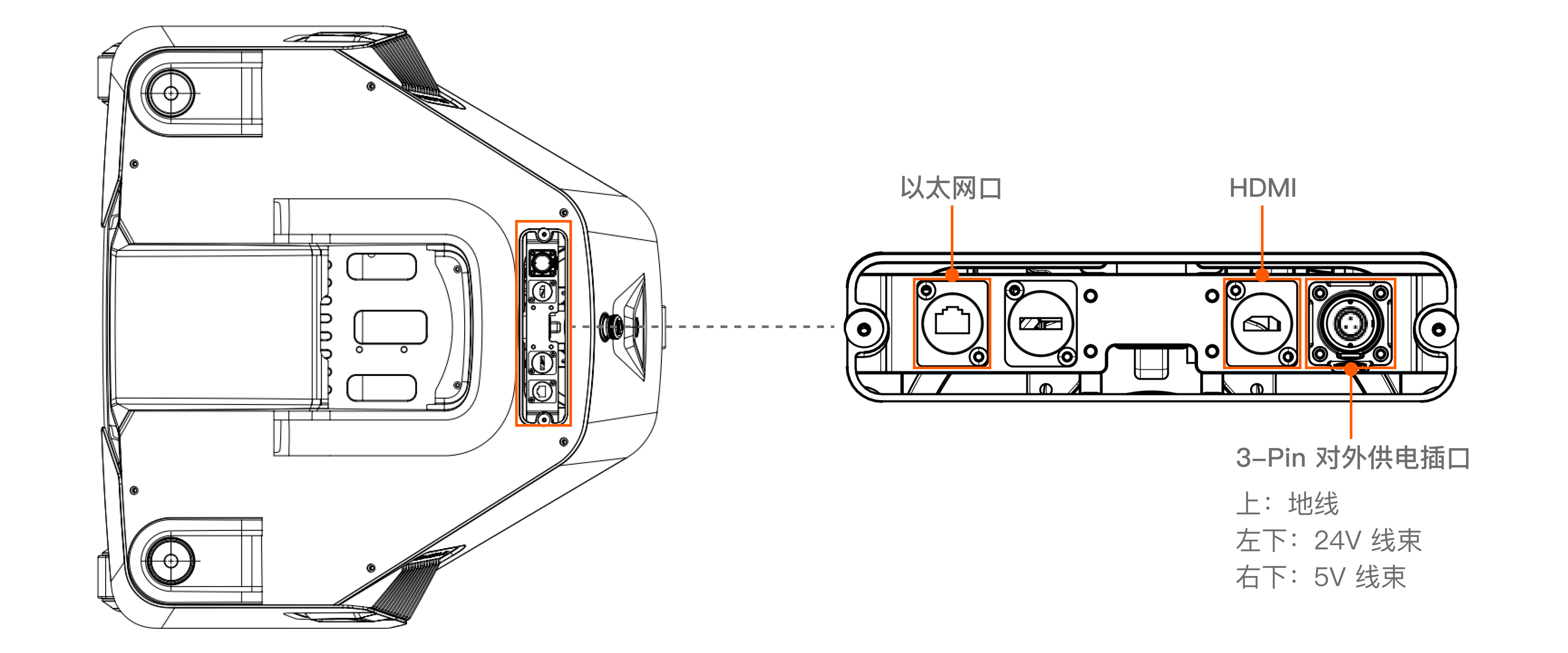 以太网口

HDMI

3-Pin 对外供电插口

上：地线
左下：24V 线束
右下：5V 线束