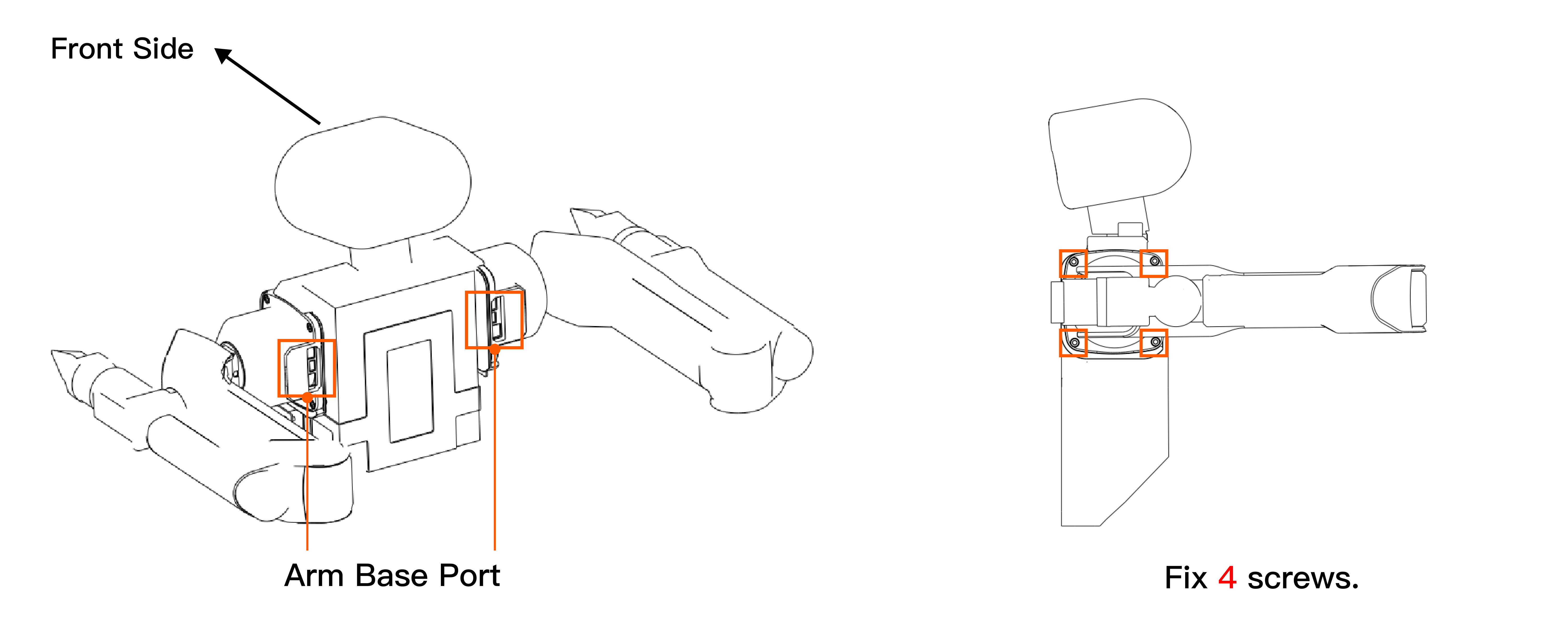 Front Side

Arm Base Port

Fix 4 screws.