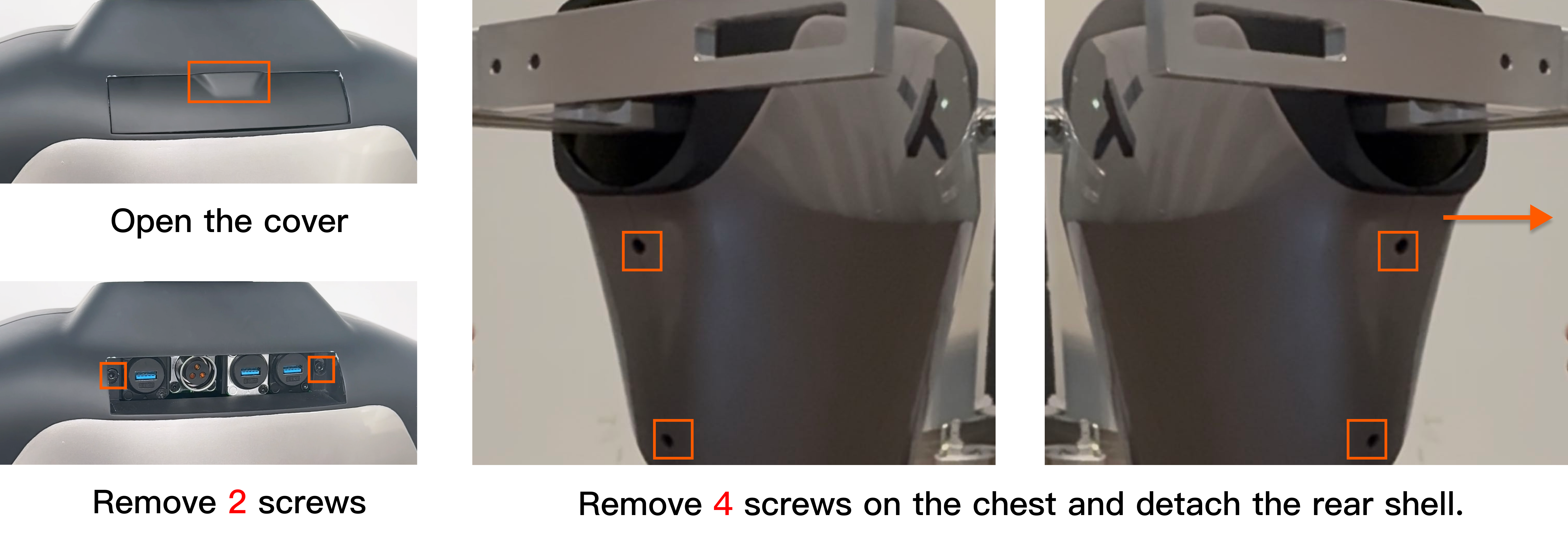 Open the cover

Remove 2 screws

Remove 4 screws on the chest and detach the rear shell.